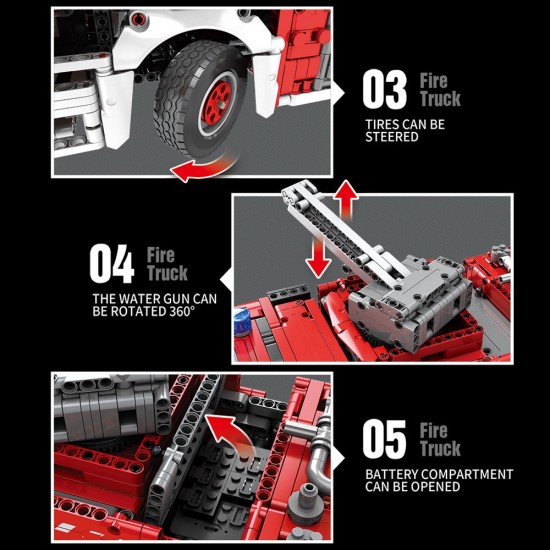 03 Fire Truck

TIRES CAN BE STEERED

04 Fire Truck

THE WATER GUN CAN BE ROTATED 360°

05 Fire Truck

BATTERY COMPARTMENT CAN BE OPENED