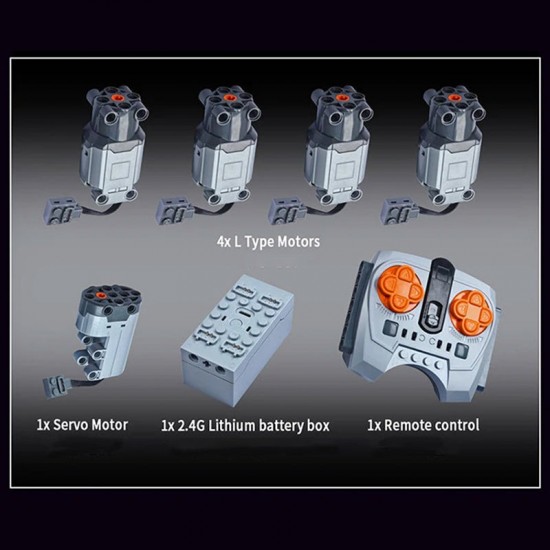 4x L Type Motors

1x Servo Motor

1x 2.4G Lithium battery box

1x Remote control