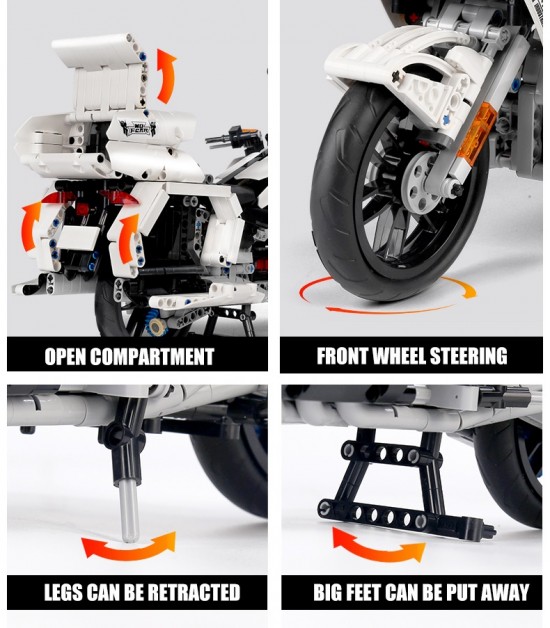 NO FEAR

OPEN COMPARTMENT

FRONT WHEEL STEERING

LEGS CAN BE RETRACTED

BIG FEET CAN BE PUT AWAY