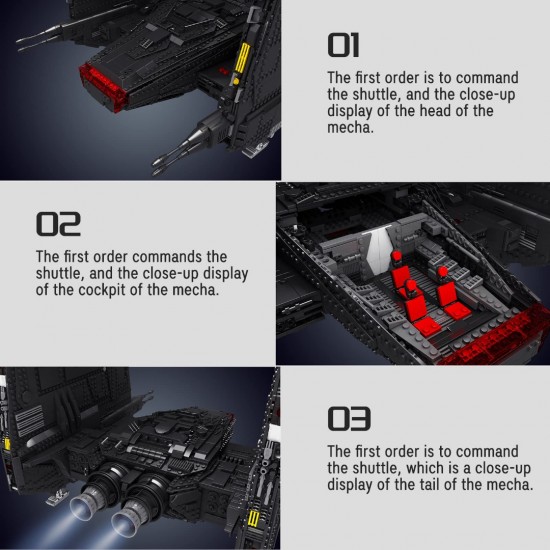 01

The first order is to command the shuttle, and the close-up display of the head of the mecha.

02

The first order commands the shuttle, and the close-up display of the cockpit of the mecha.

03

The first order is to command the shuttle, which is a close-up display of the tail of the mecha.