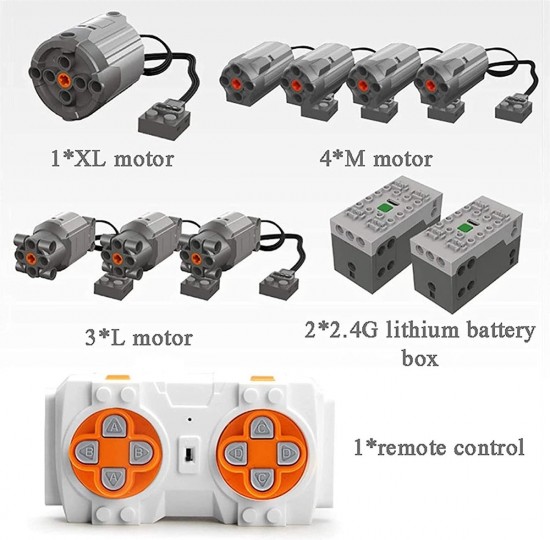 1*XL motor

4*M motor

3*L motor

2*2.4G lithium battery box

A
B
B
A

C
D
D
C

1*remote control