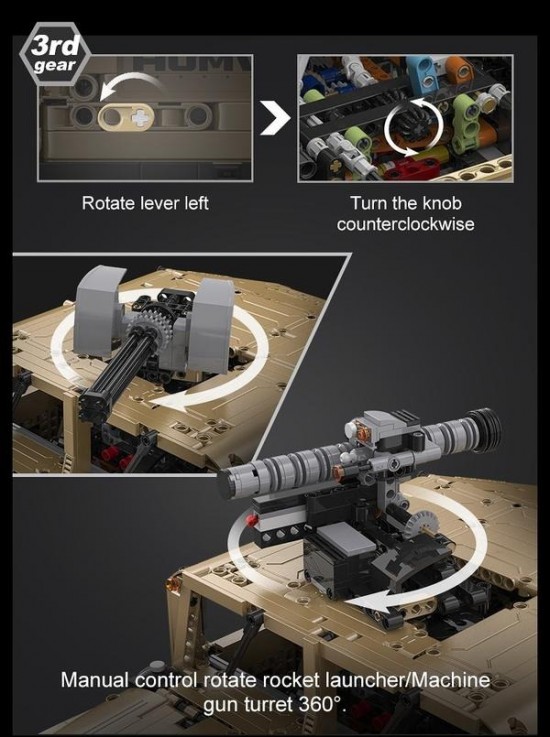 3rd gear

Rotate lever left

Turn the knob counterclockwise

Manual control rotate rocket launcher/Machine gun turret 360°.