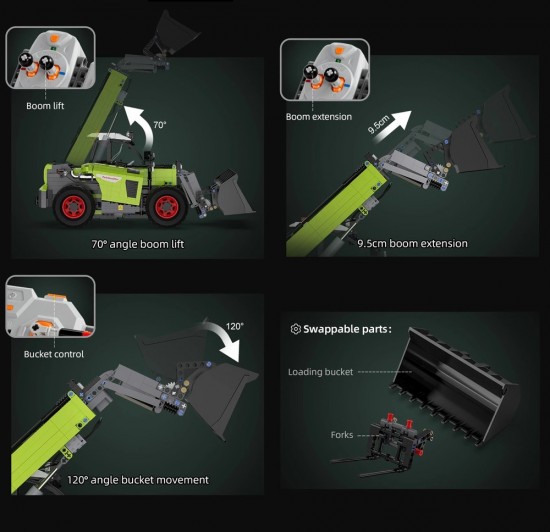 Boom lift

70°

70° angle boom lift

Boom extension

9.5cm

9.5cm boom extension

Bucket control

120°

120° angle bucket movement

Swappable parts:

Loading bucket

Forks